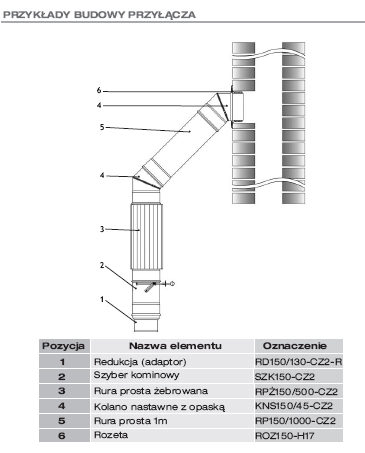 PRZYKŁADY BUDOWY PRZYŁĄCZA

6
4
5
4
3
2
1

| Pozycja | Nazwa elementu | Oznaczenie |
|---|---|---|
| 1 | Redukcja (adaptor) | RD150/130-CZ2-R |
| 2 | Szyber kominowy | SZK150-CZ2 |
| 3 | Rura prosta żebrowana | RPŻ150/500-CZ2 |
| 4 | Kolano nastawne z opaską | KNS150/45-CZ2 |
| 5 | Rura prosta 1m | RP150/1000-CZ2 |
| 6 | Rozeta | ROZ150-H17 |