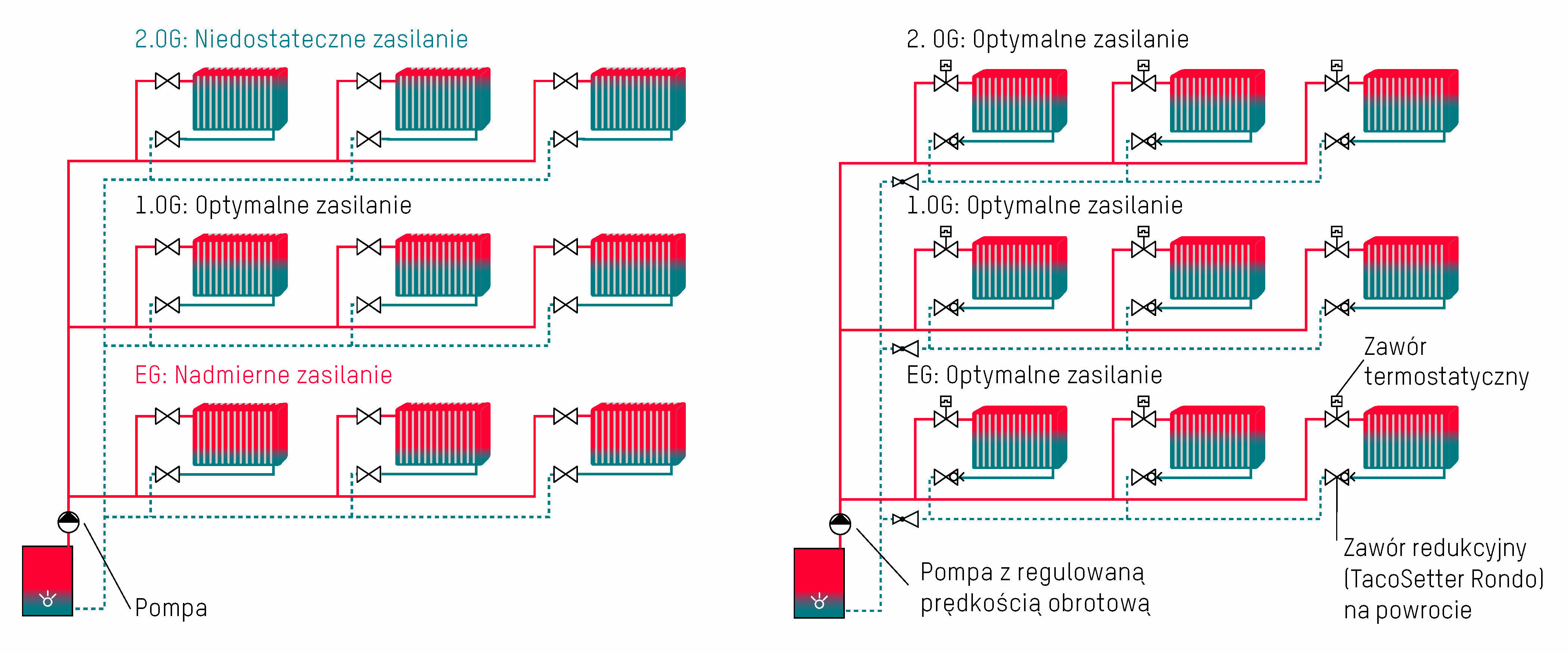 2.OG: Niedostateczne zasilanie

1.OG: Optymalne zasilanie

EG: Nadmierne zasilanie

Pompa

2. OG: Optymalne zasilanie

1.OG: Optymalne zasilanie

EG: Optymalne zasilanie

Zawór termostatyczny

Pompa z regulowaną prędkością obrotową

Zawór redukcyjny (TacoSetter Rondo) na powrocie